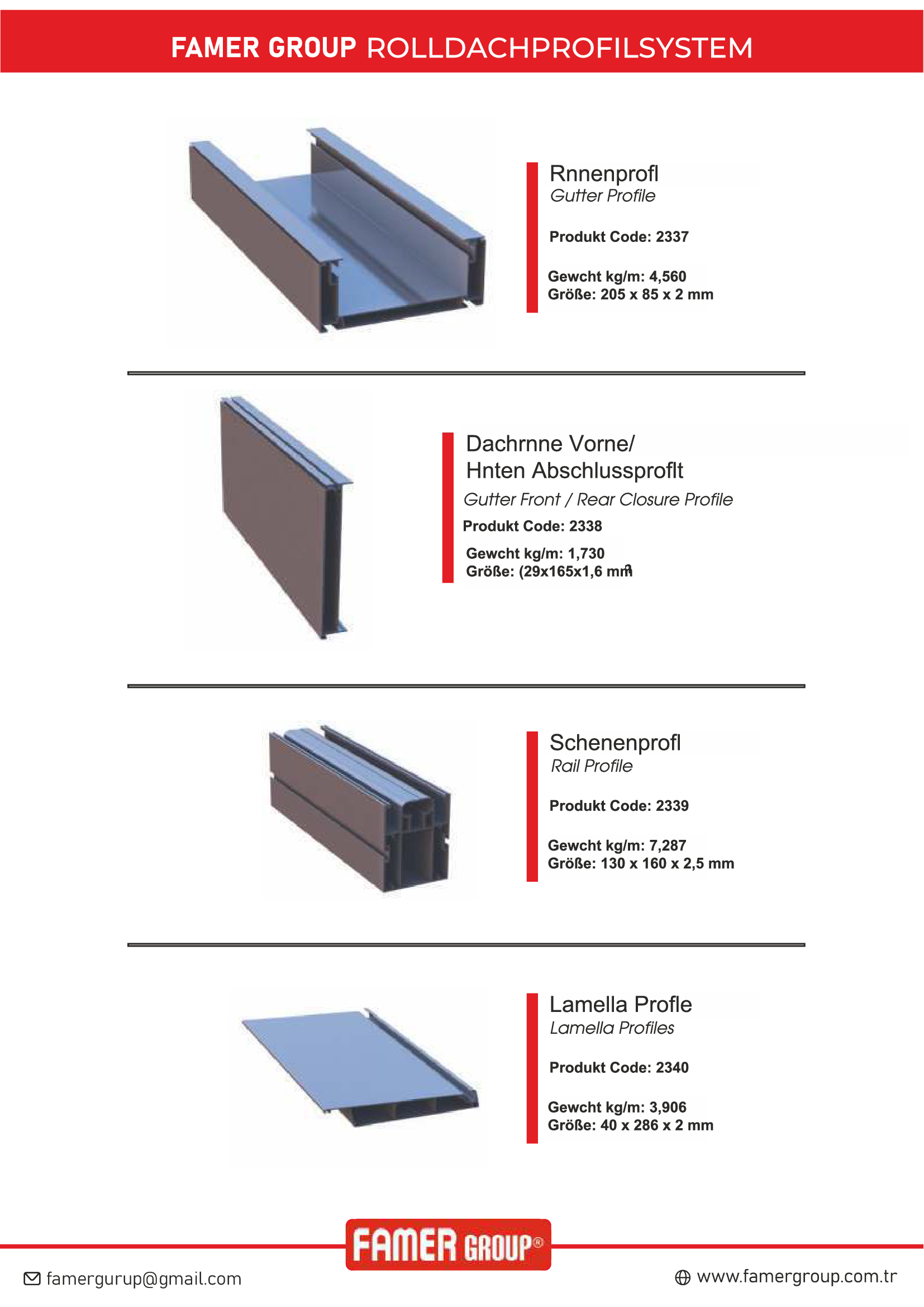 FAMER GROUP ROLLDACHPROFILSYSTEM

Rnnenprofl
Gutter Profile

Produkt Code: 2337

Gewcht kg/m: 4,560
Größe: 205 x 85 x 2 mm

Dachrnne Vorne/
Hnten Abschlussproflt
Gutter Front / Rear Closure Profile
Produkt Code: 2338

Gewcht kg/m: 1,730
Größe: (29x165x1,6 mm)

Schenenprofl
Rail Profile

Produkt Code: 2339

Gewcht kg/m: 7,287
Größe: 130 x 160 x 2,5 mm

Lamella Profle
Lamella Profiles

Produkt Code: 2340

Gewcht kg/m: 3,906
Größe: 40 x 286 x 2 mm

FAMER GROUP®

famergurup@gmail.com

www.famergroup.com.tr